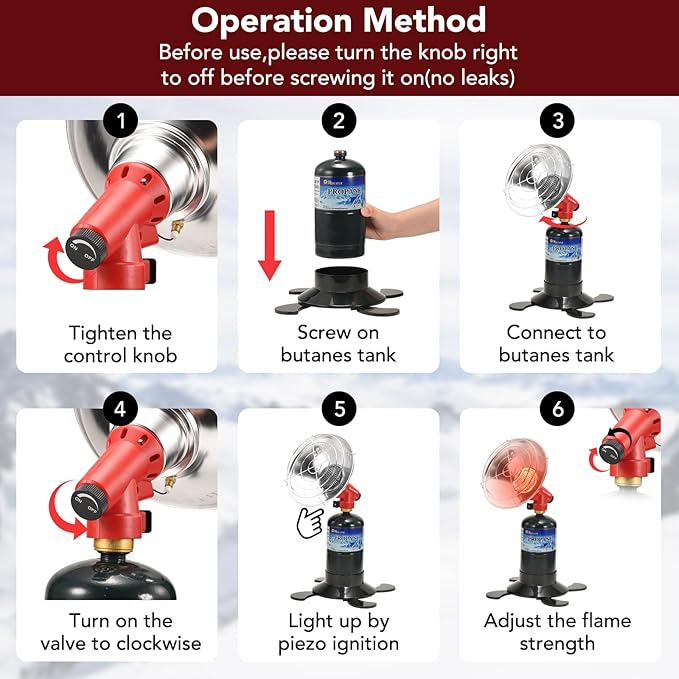 Operation Method

Before use,please turn the knob right to off before screwing it on(no leaks)

1

ON OFF

Tighten the control knob

2

PROPANE

Screw on butanes tank

3

PROPANE

Connect to butanes tank

4

ON OFF

Turn on the valve to clockwise

5

PROPANE

Light up by piezo ignition

6

PROPANE

Adjust the flame strength