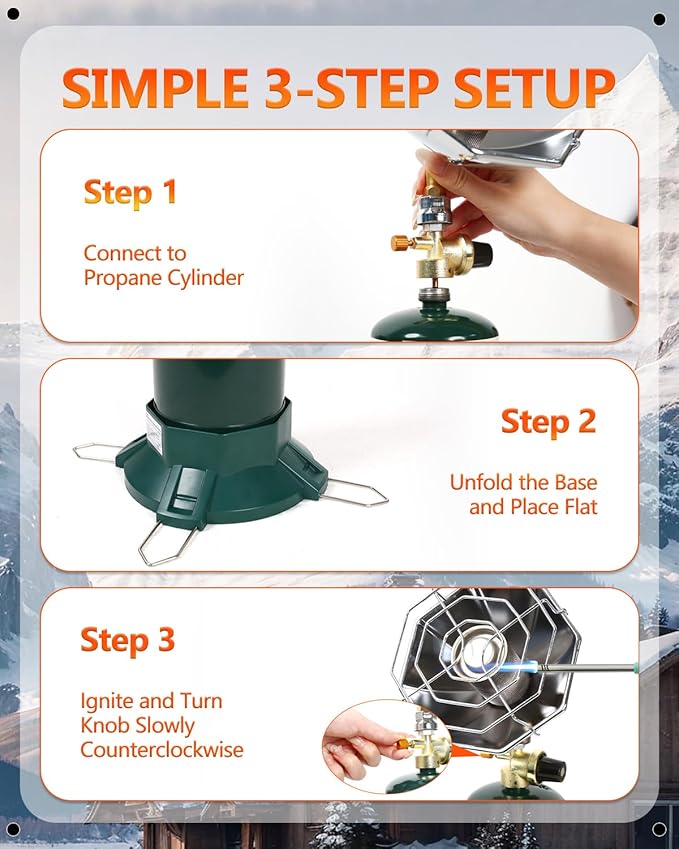 SIMPLE 3-STEP SETUP

Step 1

Connect to Propane Cylinder

Step 2

Unfold the Base and Place Flat

Step 3

Ignite and Turn Knob Slowly Counterclockwise