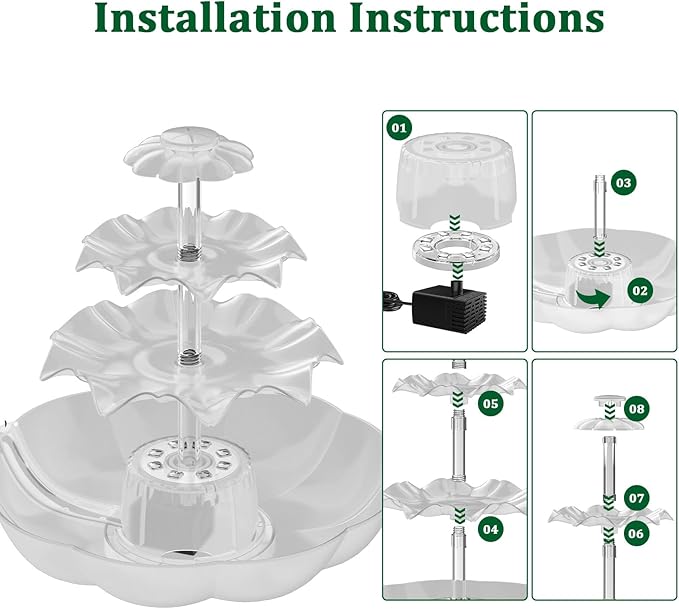 Installation Instructions

01

03

02

05

04

08

07

06