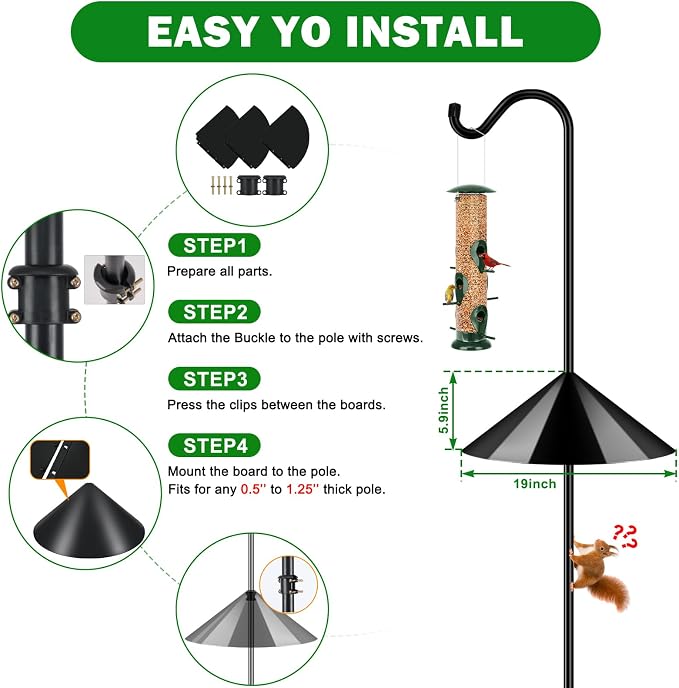 EASY YO INSTALL

STEP1
Prepare all parts.

STEP2
Attach the Buckle to the pole with screws.

STEP3
Press the clips between the boards.

STEP4
Mount the board to the pole.
Fits for any 0.5'' to 1.25'' thick pole.

5.9inch

19inch

???