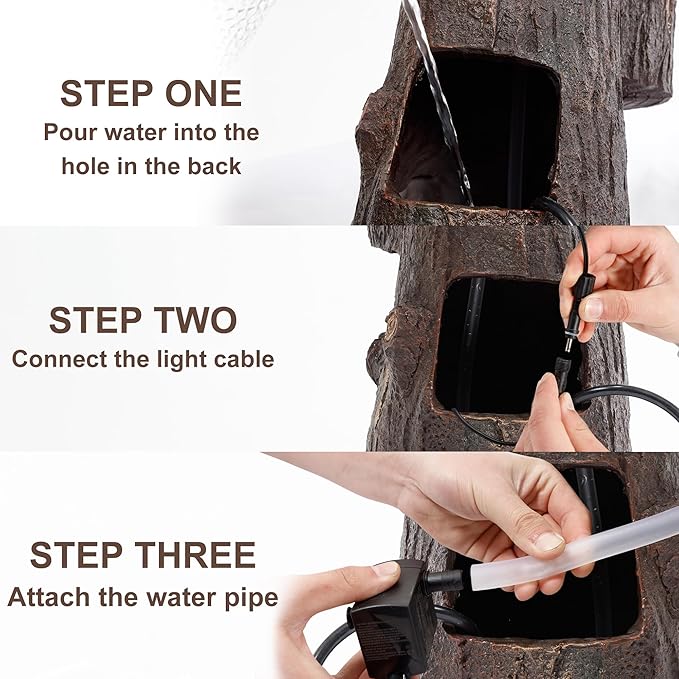 STEP ONE
Pour water into the hole in the back

STEP TWO
Connect the light cable

STEP THREE
Attach the water pipe