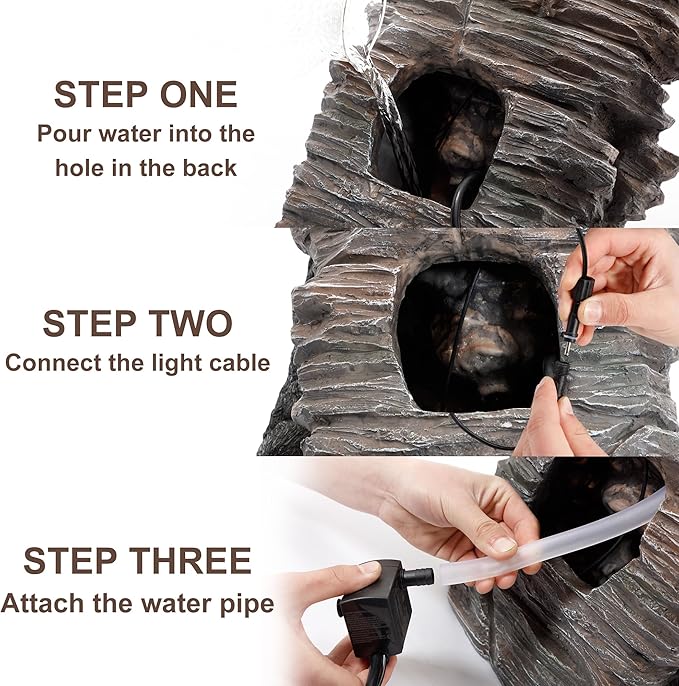 STEP ONE
Pour water into the hole in the back

STEP TWO
Connect the light cable

STEP THREE
Attach the water pipe