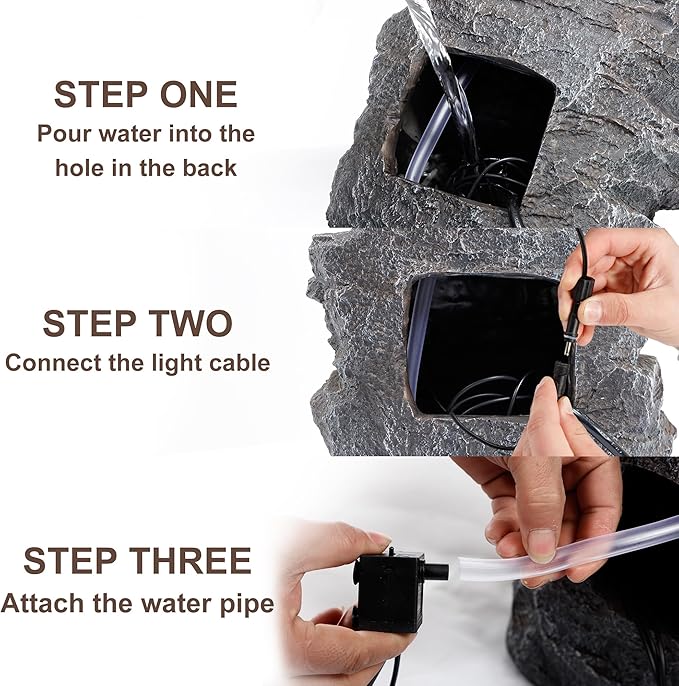 STEP ONE
Pour water into the hole in the back

STEP TWO
Connect the light cable

STEP THREE
Attach the water pipe