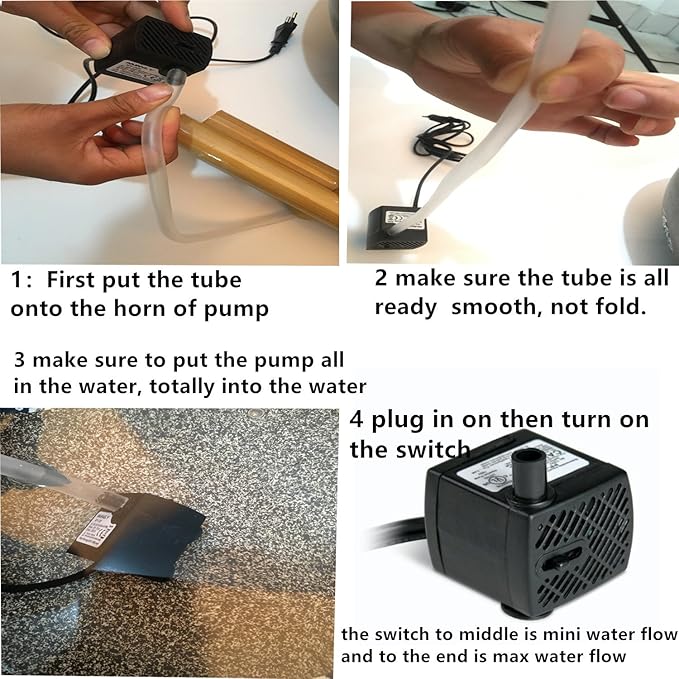 1: First put the tube onto the horn of pump

2 make sure the tube is all ready smooth, not fold.

3 make sure to put the pump all in the water, totally into the water

4 plug in on then turn on the switch

the switch to middle is mini water flow and to the end is max water flow