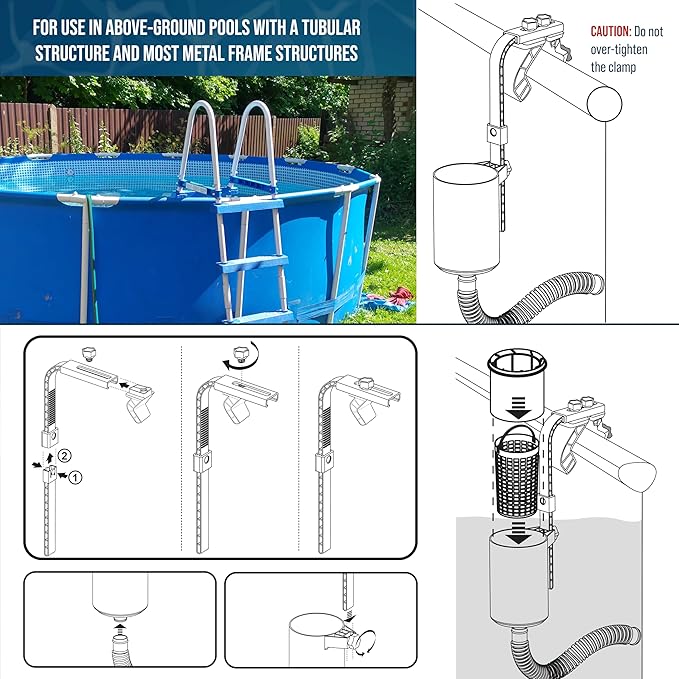 FOR USE IN ABOVE-GROUND POOLS WITH A TUBULAR STRUCTURE AND MOST METAL FRAME STRUCTURES

CAUTION: Do not over-tighten the clamp

2

1