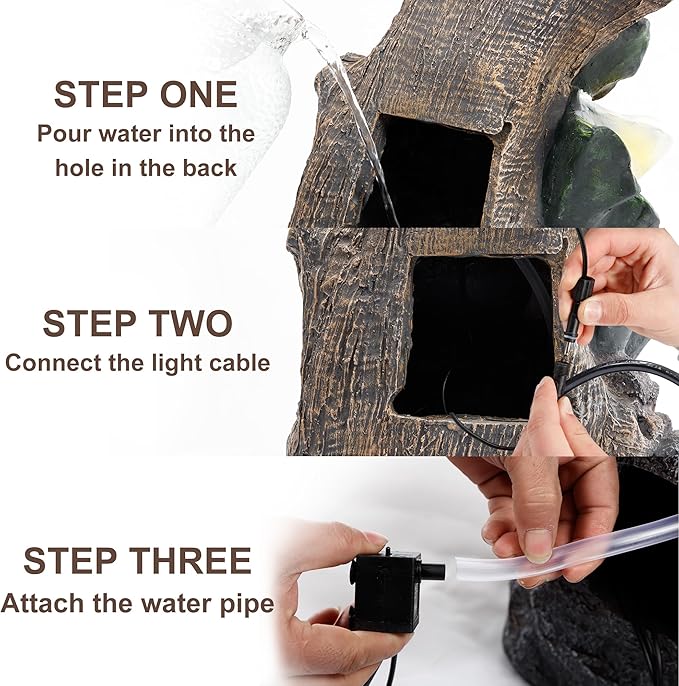 STEP ONE
Pour water into the hole in the back

STEP TWO
Connect the light cable

STEP THREE
Attach the water pipe