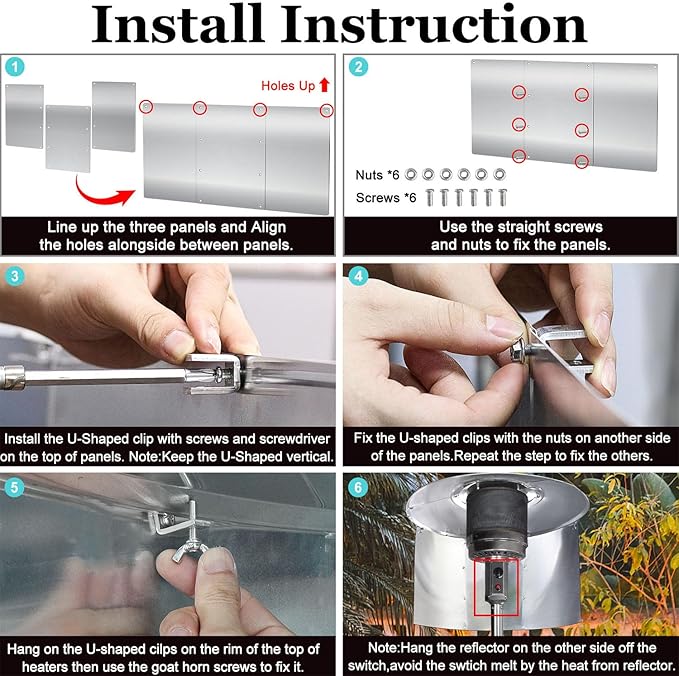 Install Instruction

1

Holes Up

Line up the three panels and Align the holes alongside between panels.

2

Nuts *6

Screws *6

Use the straight screws and nuts to fix the panels.

3

Install the U-Shaped clip with screws and screwdriver on the top of panels. Note:Keep the U-Shaped vertical.

4

Fix the U-shaped clips with the nuts on another side of the panels.Repeat the step to fix the others.

5

Hang on the U-shaped cilps on the rim of the top of heaters then use the goat horn screws to fix it.

6

Note:Hang the reflector on the other side off the switch,avoid the swtich melt by the heat from reflector.